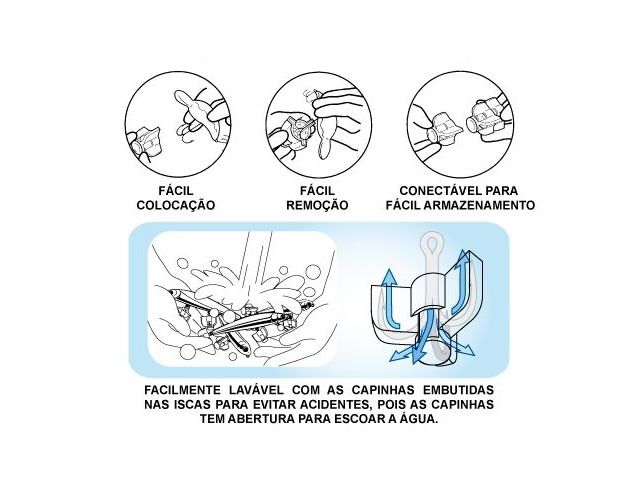 FÁCIL
COLOCAÇÃO

FÁCIL
REMOÇÃO

CONECTÁVEL PARA
FÁCIL ARMAZENAMENTO

FACILMENTE LAVÁVEL COM AS CAPINHAS EMBUTIDAS NAS ISCAS PARA EVITAR ACIDENTES, POIS AS CAPINHAS TEM ABERTURA PARA ESCOAR A ÁGUA.