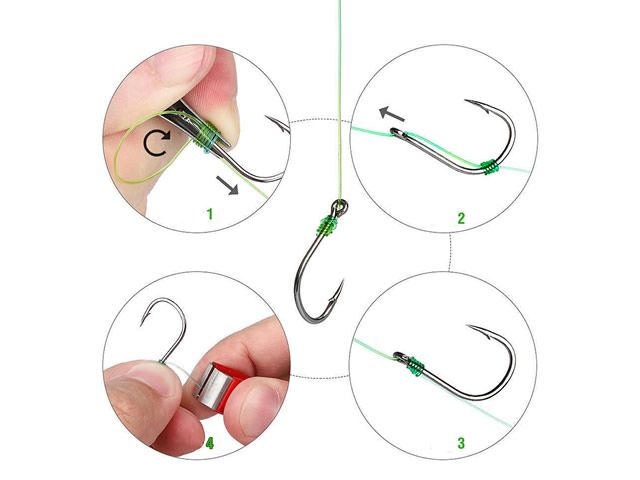 1

2

4

3