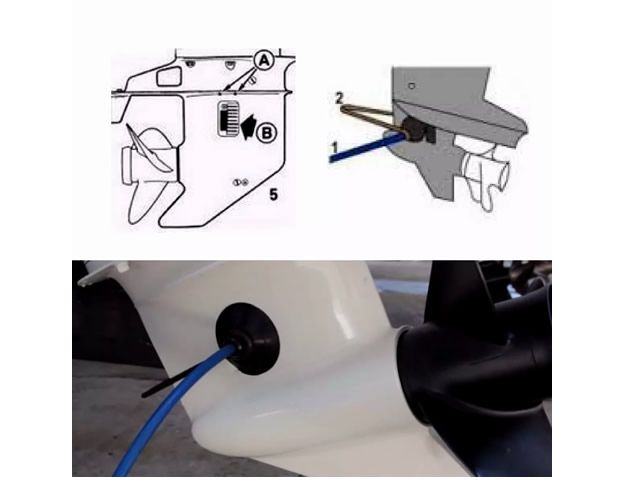 A
B
5
2
1